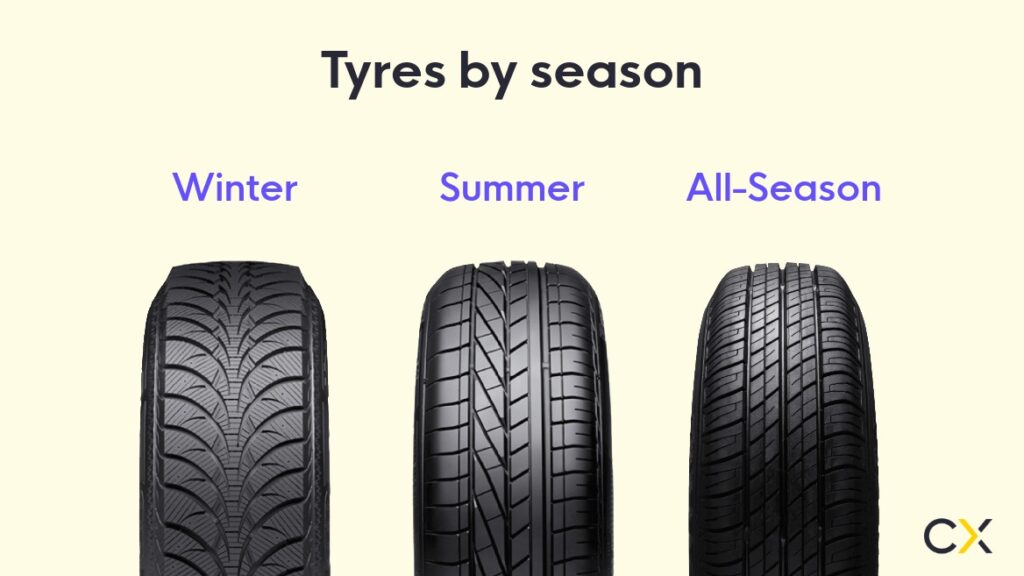 Tyres by season

Winter

Summer

All-Season

CX